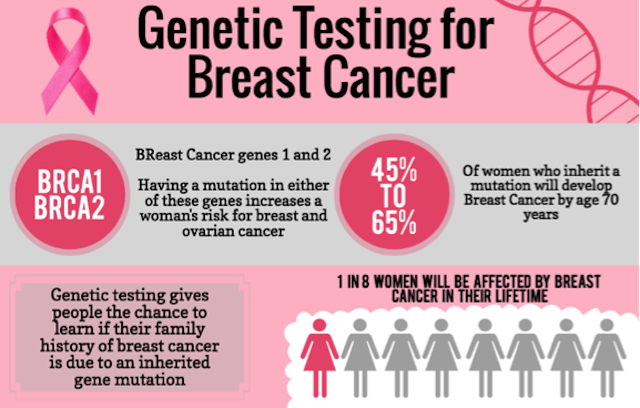 Genetic Testing for Breast Cancer

BRCA1
BRCA2

BReast Cancer genes 1 and 2

Having a mutation in either of these genes increases a woman's risk for breast and ovarian cancer

45%
TO
65%

Of women who inherit a mutation will develop Breast Cancer by age 70 years

Genetic testing gives people the chance to learn if their family history of breast cancer is due to an inherited gene mutation

1 IN 8 WOMEN WILL BE AFFECTED BY BREAST CANCER IN THEIR LIFETIME