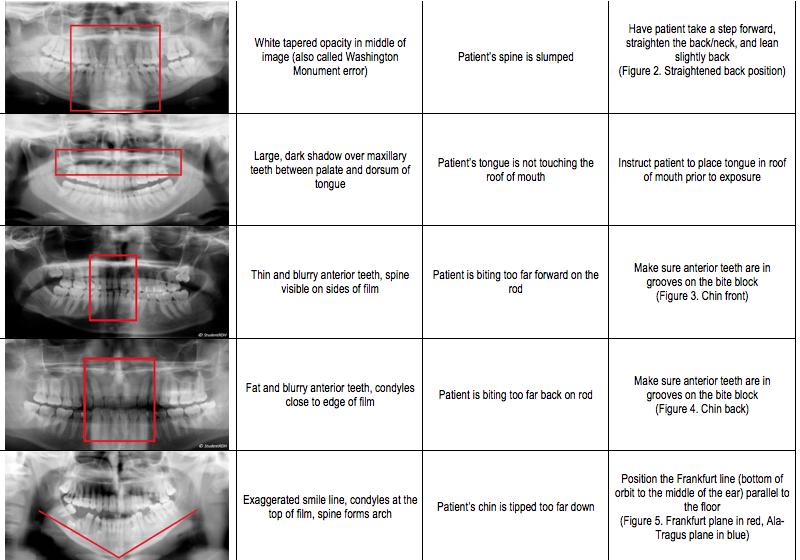 | | | | |
|---|---|---|---|
| | White tapered opacity in middle of image (also called Washington Monument error) | Patient's spine is slumped | Have patient take a step forward, straighten the back/neck, and lean slightly back (Figure 2. Straightened back position) |
| | Large, dark shadow over maxillary teeth between palate and dorsum of tongue | Patient's tongue is not touching the roof of mouth | Instruct patient to place tongue in roof of mouth prior to exposure |
| © StudentRDH | Thin and blurry anterior teeth, spine visible on sides of film | Patient is biting too far forward on the rod | Make sure anterior teeth are in grooves on the bite block (Figure 3. Chin front) |
| © StudentRDH | Fat and blurry anterior teeth, condyles close to edge of film | Patient is biting too far back on rod | Make sure anterior teeth are in grooves on the bite block (Figure 4. Chin back) |
| | Exaggerated smile line, condyles at the top of film, spine forms arch | Patient's chin is tipped too far down | Position the Frankfurt line (bottom of orbit to the middle of the ear) parallel to the floor (Figure 5. Frankfurt plane in red, Ala-Tragus plane in blue) |