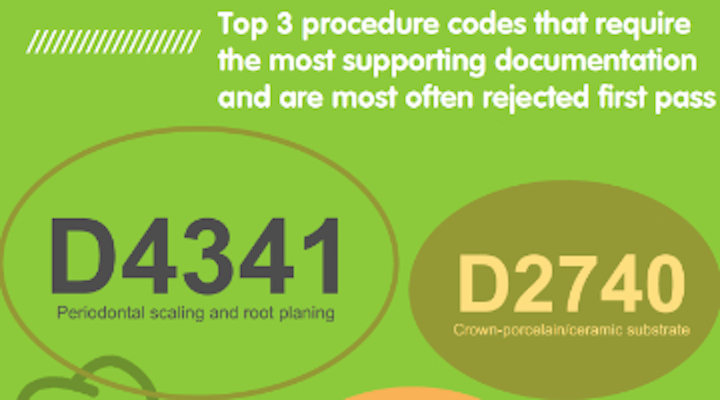 Top 3 procedure codes that require the most supporting documentation and are most often rejected first pass

D4341
Periodontal scaling and root planing

D2740
Crown-porcelain/ceramic substrate